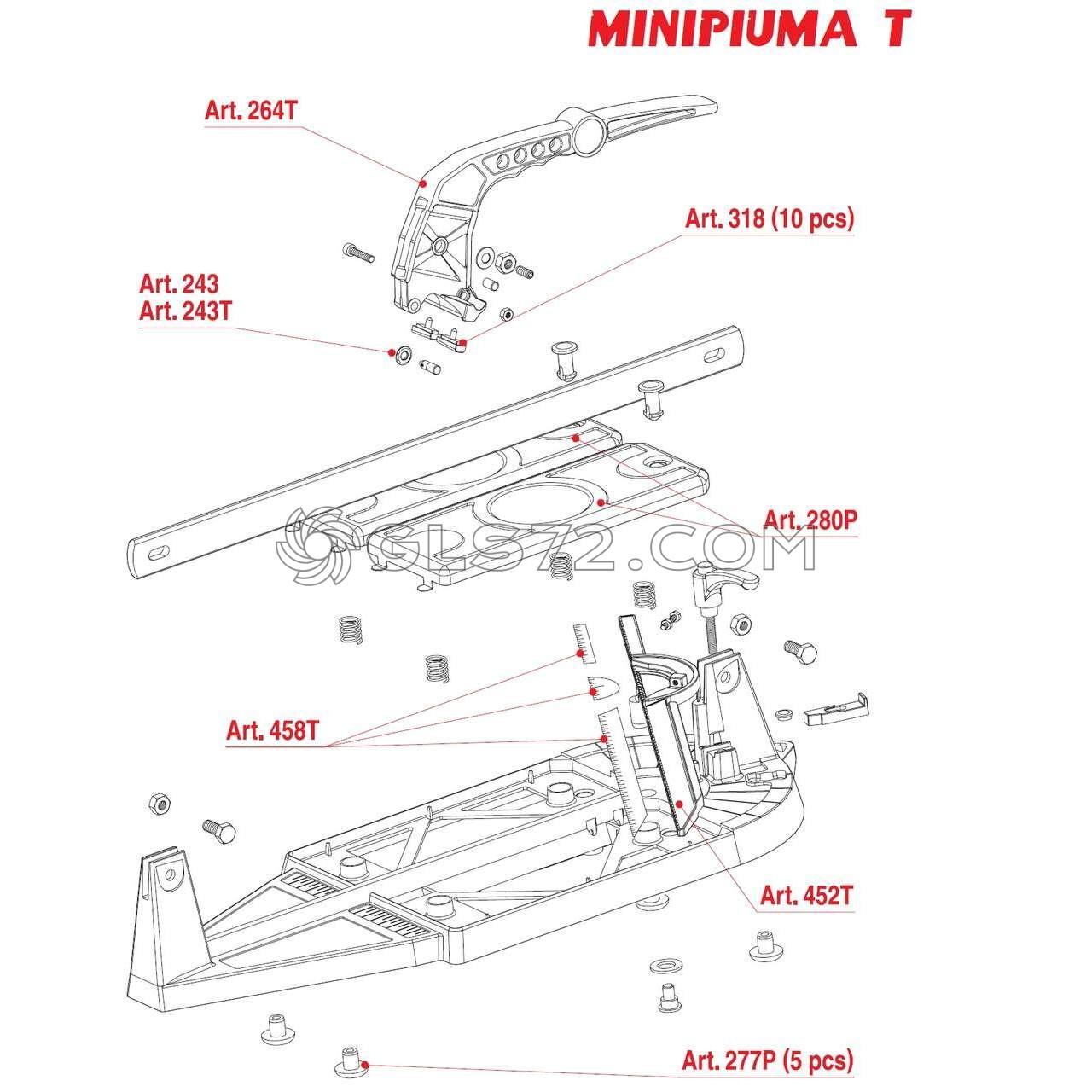 MINIPIUMA T

Art. 264T

Art. 318 (10 pcs)

Art. 243
Art. 243T

Art. 280P

GLS72.COM

Art. 458T

Art. 452T

Art. 277P (5 pcs)